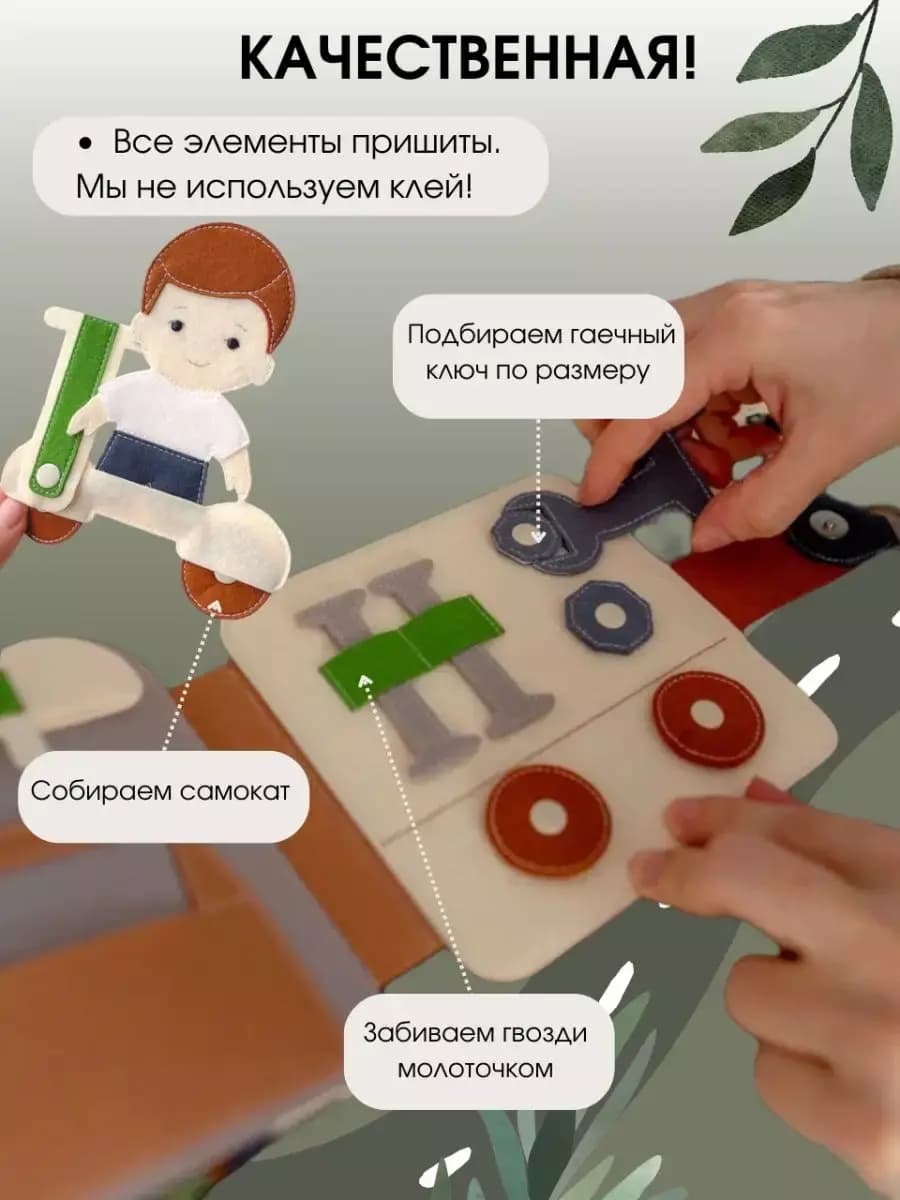 КАЧЕСТВЕННАЯ!

• Все элементы пришиты. Мы не используем клей!

Подбираем гаечный ключ по размеру

Собираем самокат

Забиваем гвозди молоточком